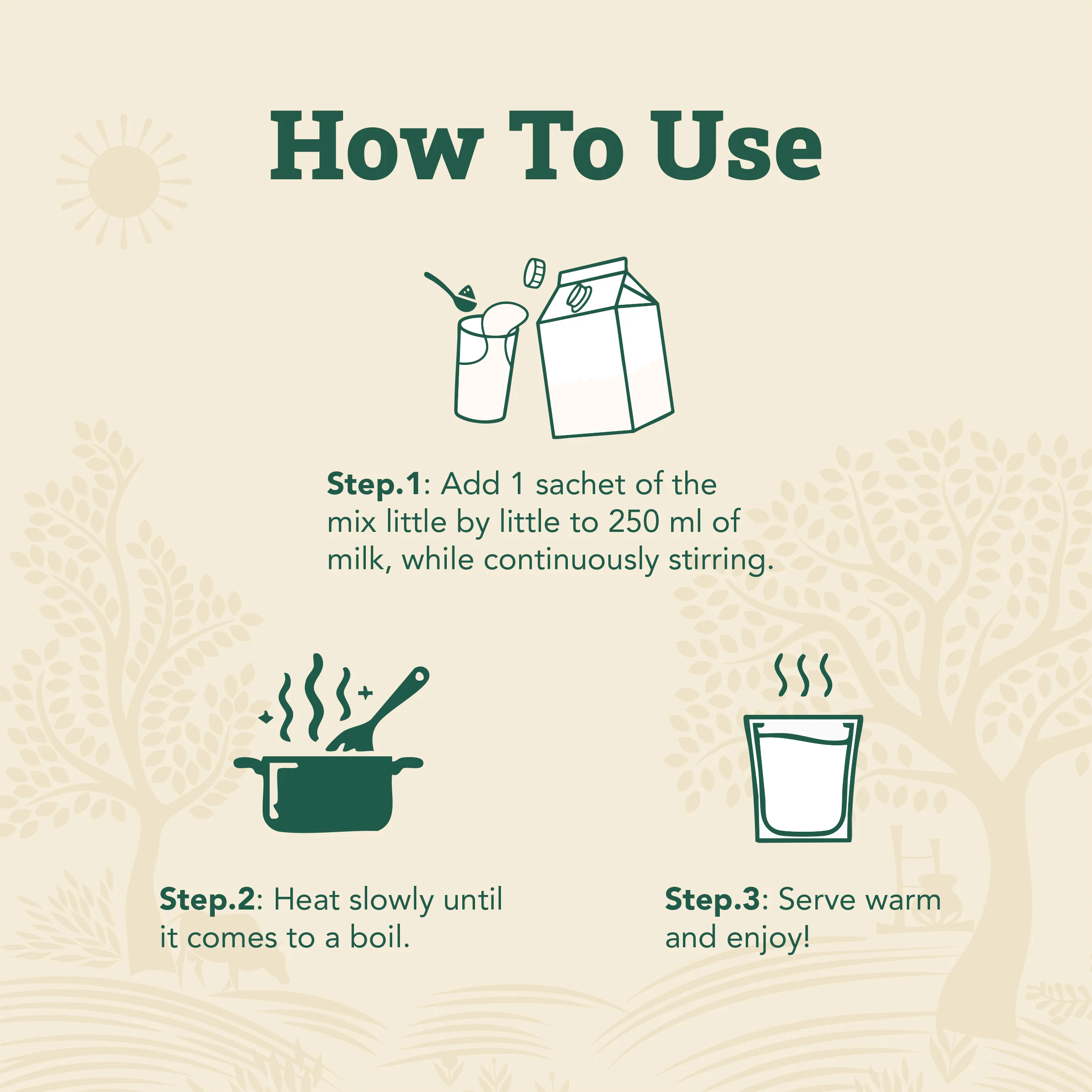 How To Use

Step.1: Add 1 sachet of the mix little by little to 250 ml of milk, while continuously stirring.

Step.2: Heat slowly until it comes to a boil.

Step.3: Serve warm and enjoy!